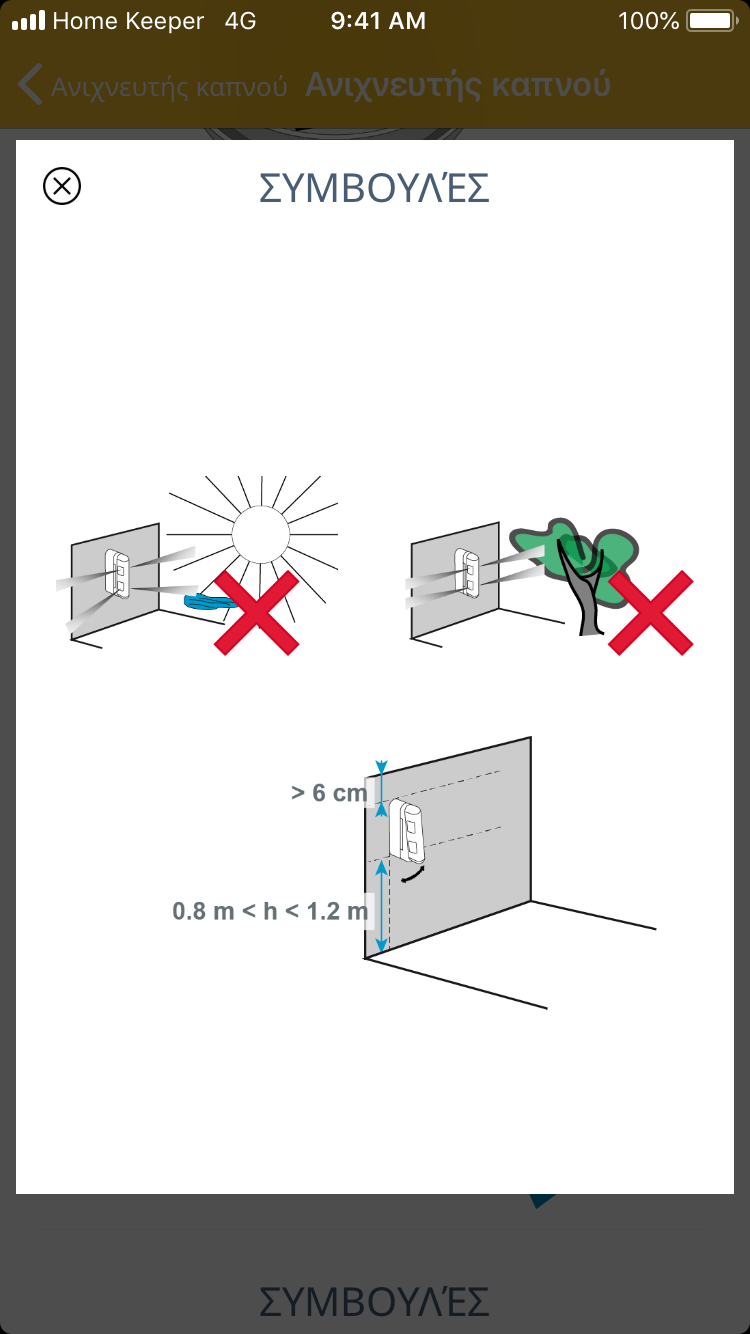 Home Keeper 4G 9:41 AM 100%

Ανιχνευτής καπνού Ανιχνευτής καπνού

ΣΥΜΒΟΥΛΈΣ

> 6 cm

0.8 m < h < 1.2 m

ΣΥΜΒΟΥΛΈΣ